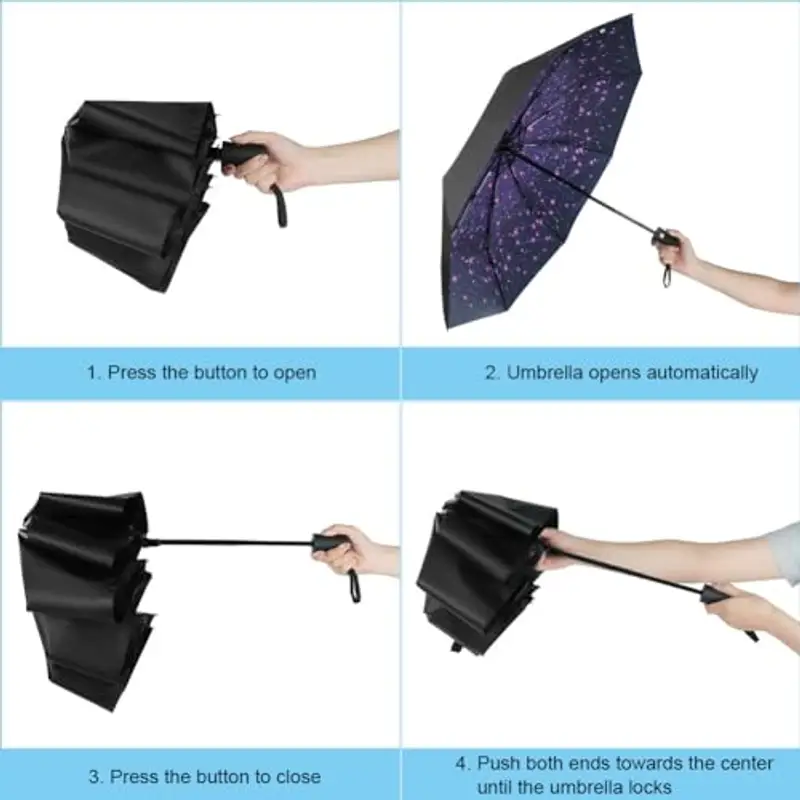 1. Press the button to open

2. Umbrella opens automatically

3. Press the button to close

4. Push both ends towards the center until the umbrella locks