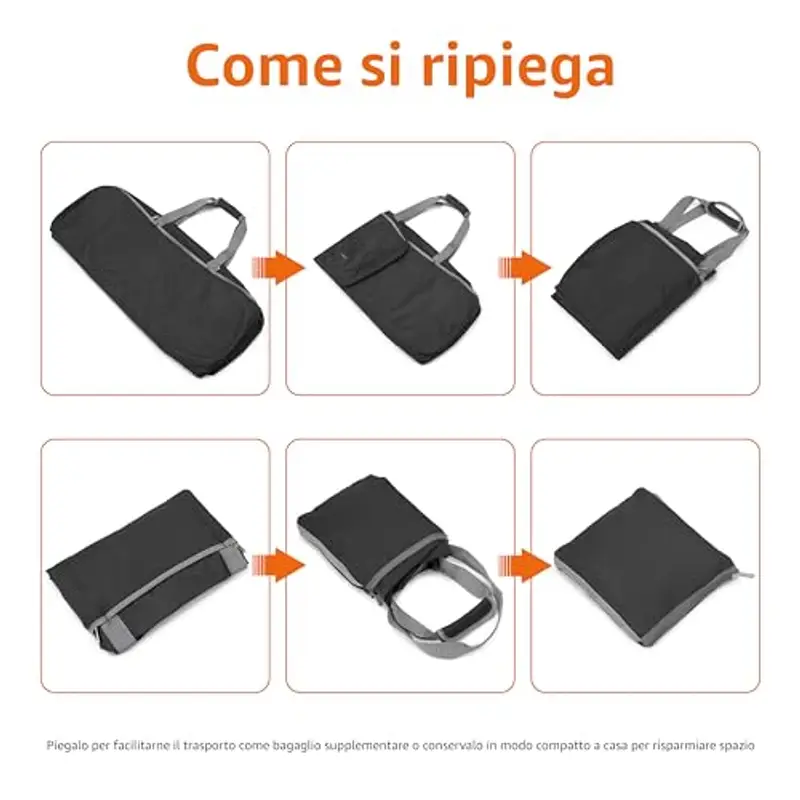 Come si ripiega

Piegalo per facilitarne il trasporto come bagaglio supplementare o conservalo in modo compatto a casa per risparmiare spazio