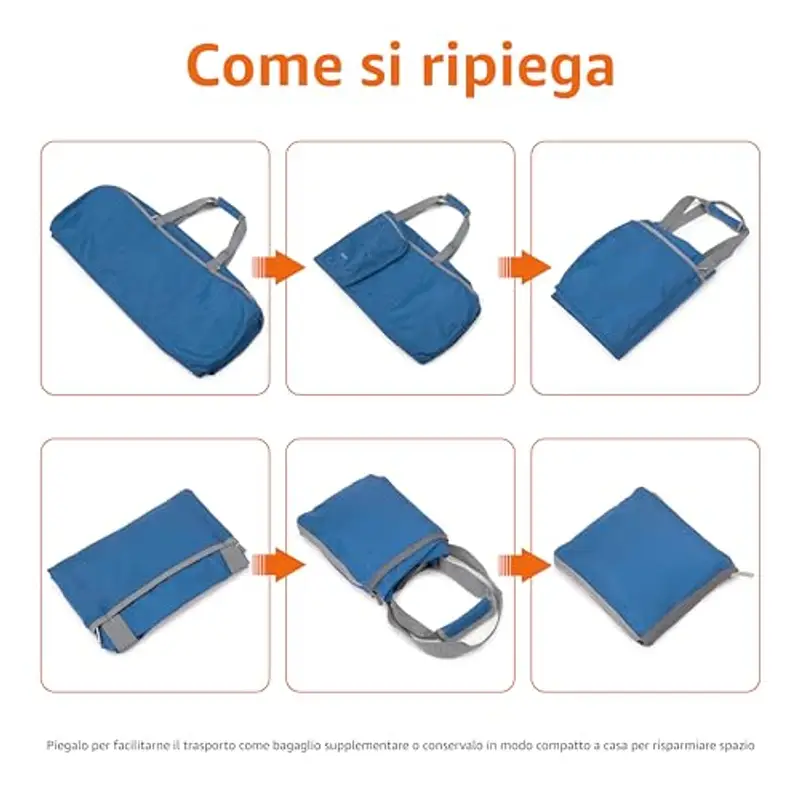 Come si ripiega

Piegalo per facilitarne il trasporto come bagaglio supplementare o conservalo in modo compatto a casa per risparmiare spazio