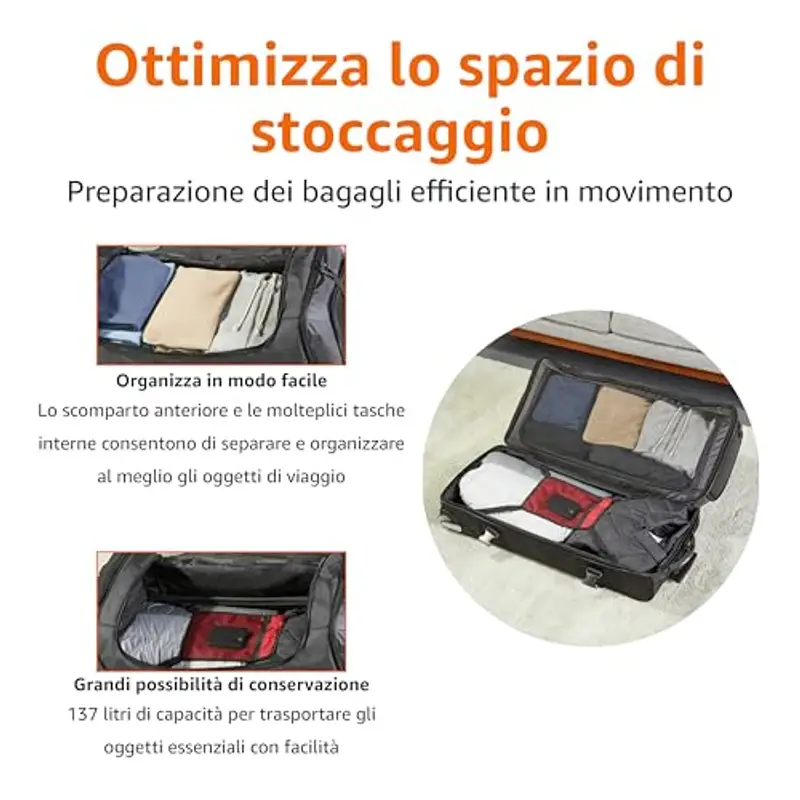 Ottimizza lo spazio di stoccaggio

Preparazione dei bagagli efficiente in movimento

Organizza in modo facile
Lo scomparto anteriore e le molteplici tasche interne consentono di separare e organizzare al meglio gli oggetti di viaggio

Grandi possibilità di conservazione
137 litri di capacità per trasportare gli oggetti essenziali con facilità