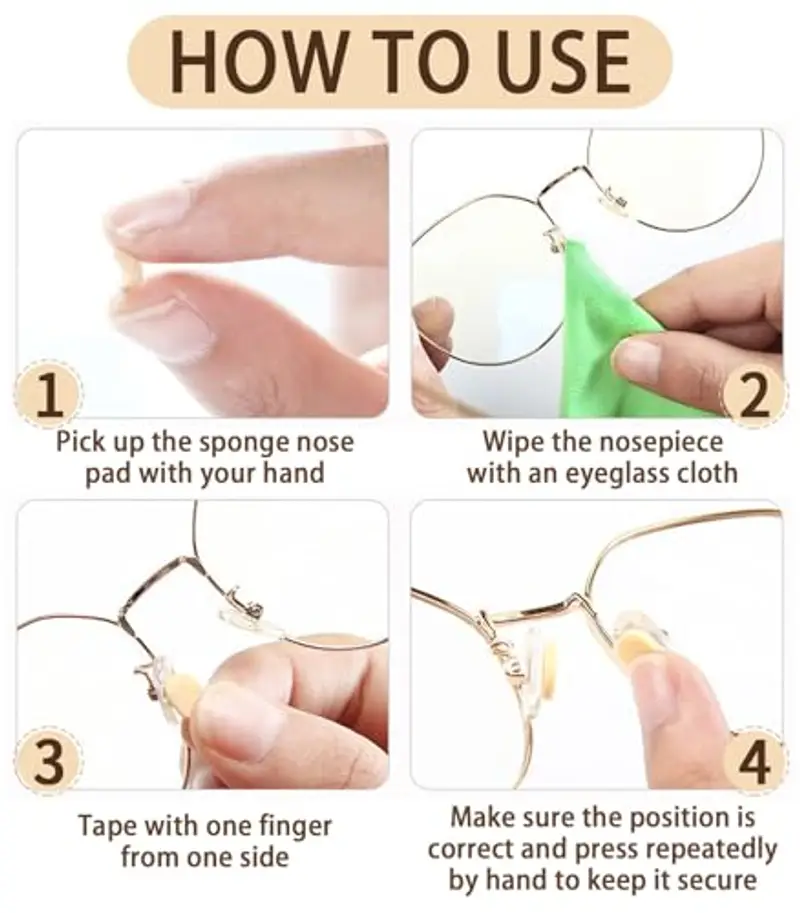 HOW TO USE

1

Pick up the sponge nose pad with your hand

2

Wipe the nosepiece with an eyeglass cloth

3

Tape with one finger from one side

4

Make sure the position is correct and press repeatedly by hand to keep it secure